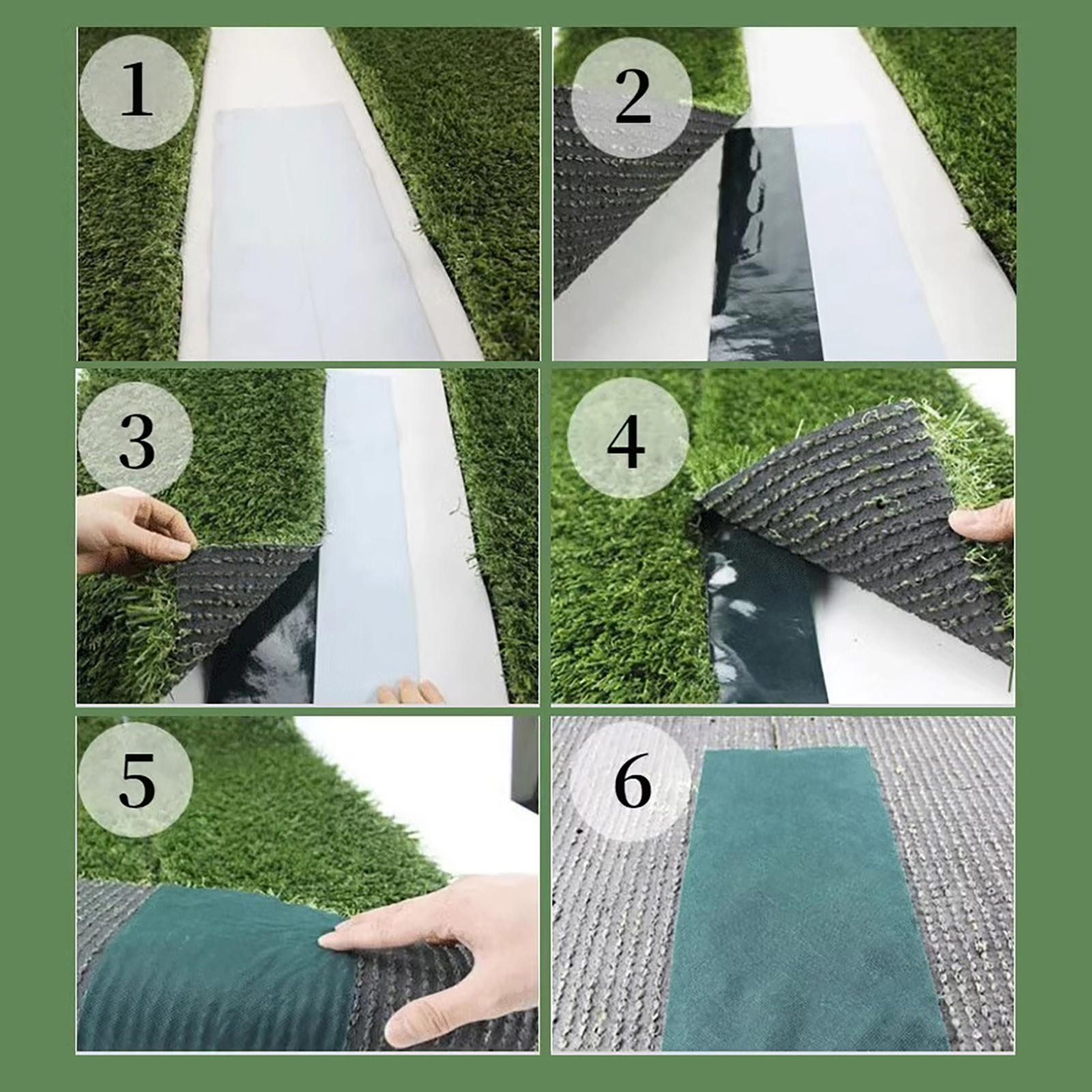 1

2

3

4

5

6