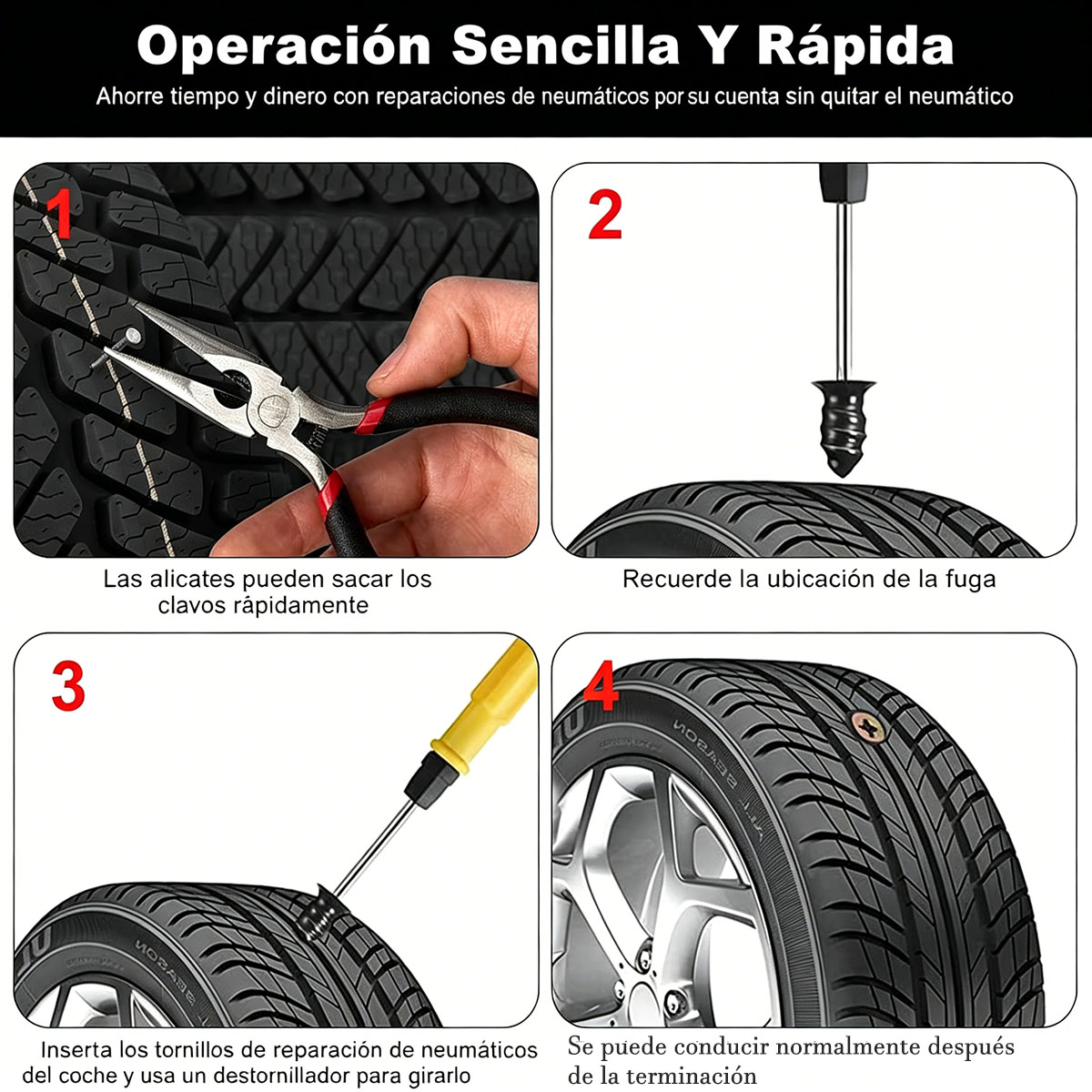 Operación Sencilla Y Rápida

Ahorre tiempo y dinero con reparaciones de neumáticos por su cuenta sin quitar el neumático

1

Las alicates pueden sacar los clavos rápidamente

2

Recuerde la ubicación de la fuga

3

Inserta los tornillos de reparación de neumáticos del coche y usa un destornillador para girarlo

4

Se puede conducir normalmente después de la terminación